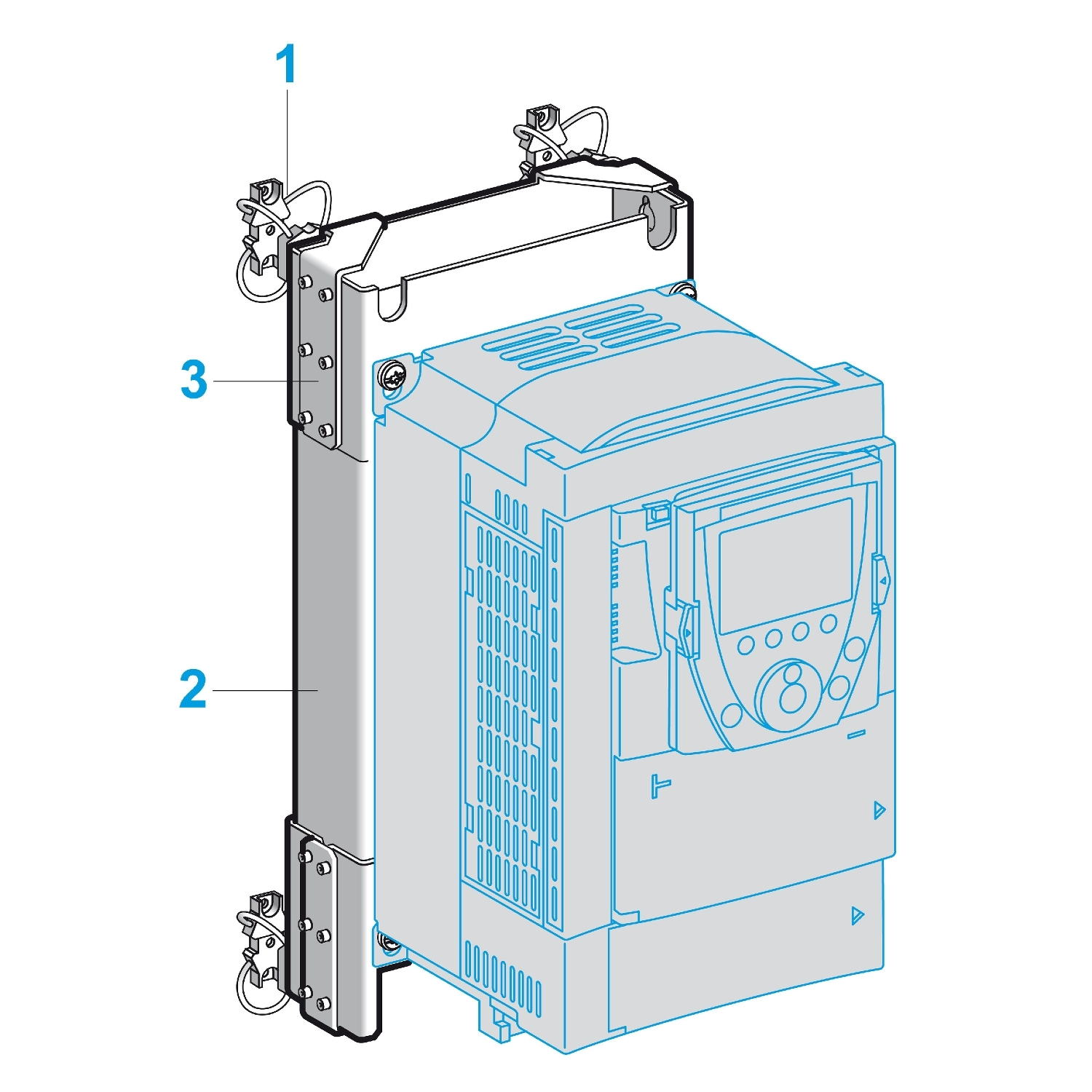 1

3

2