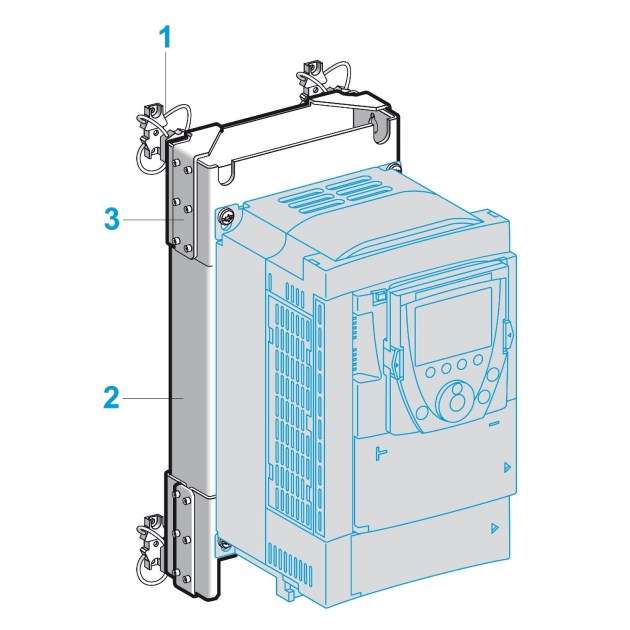 1

3

2